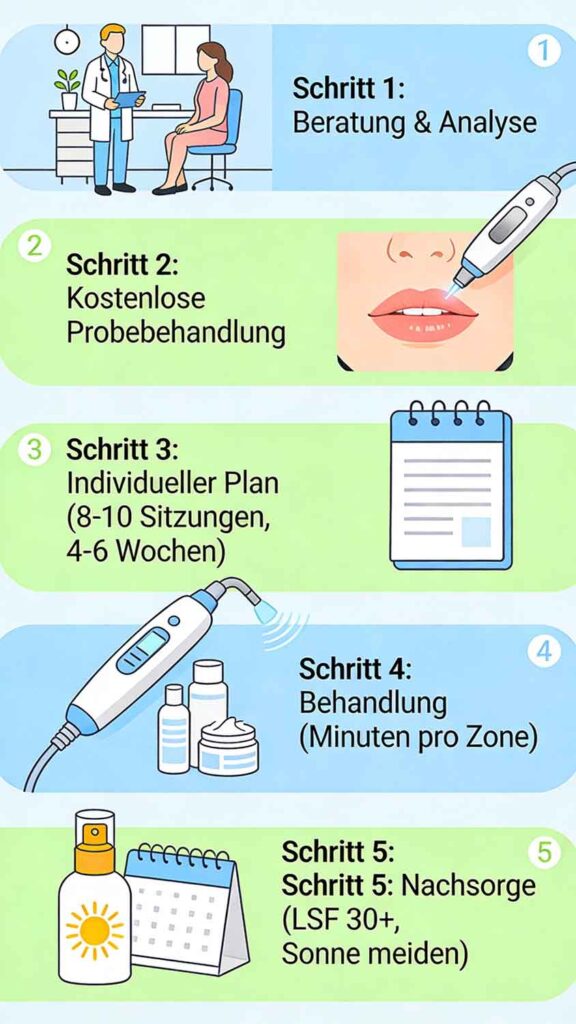 1
Schritt 1:
Beratung & Analyse

2
Schritt 2:
Kostenlose Probebehandlung

3
Schritt 3:
Individueller Plan (8-10 Sitzungen, 4-6 Wochen)

4
Schritt 4:
Behandlung (Minuten pro Zone)

5
Schritt 5:
Schritt 5: Nachsorge (LSF 30+, Sonne meiden)